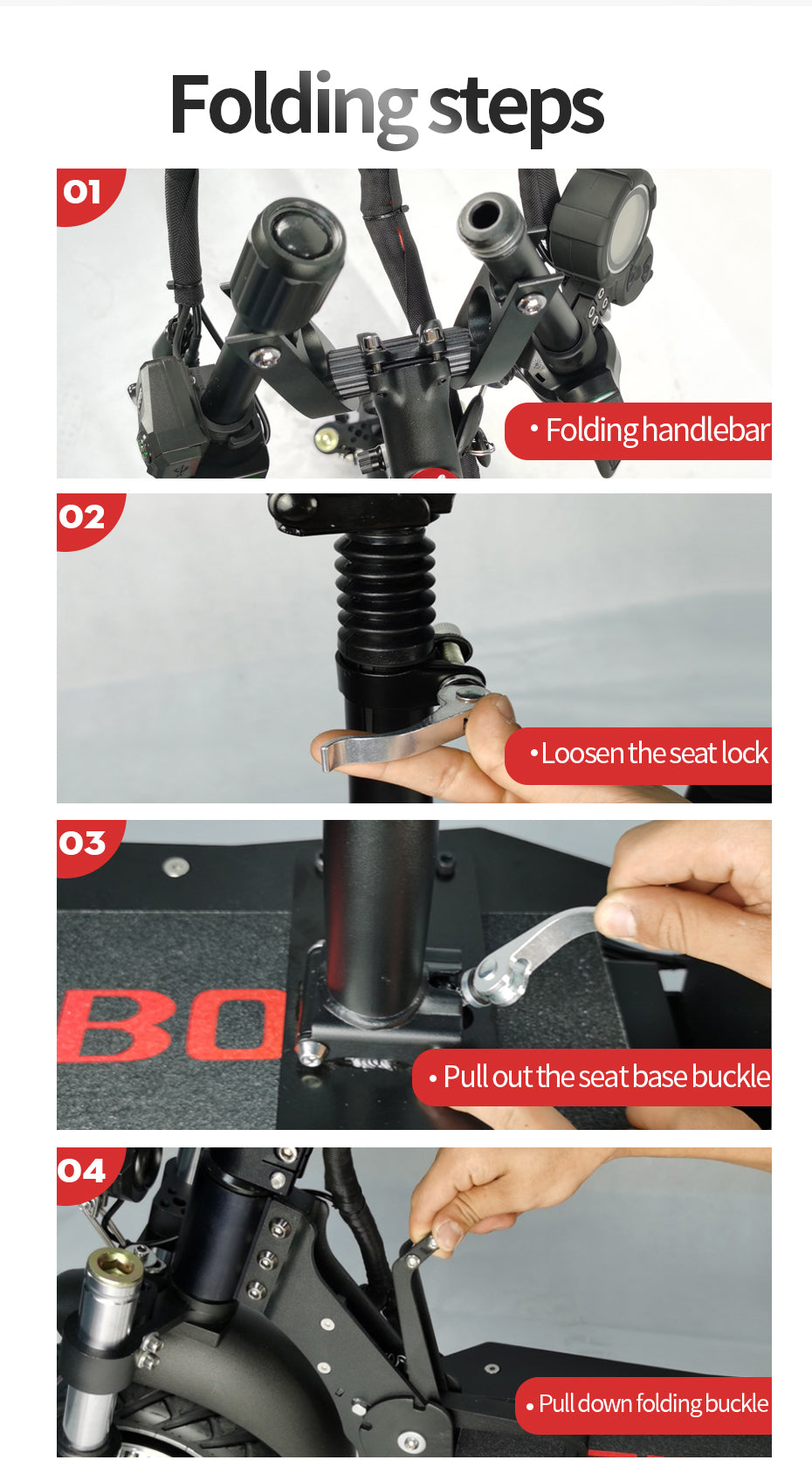 Folding steps

01

• Folding handlebar

02

• Loosen the seat lock

03

BO

• Pull out the seat base buckle

04

• Pull down folding buckle